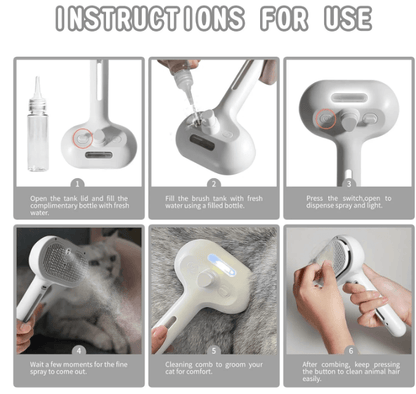 INSTRUCTIONS FOR USE

1
Open the tank lid and fill the complimentary bottle with fresh water.

2
Fill the brush tank with fresh water using a filled bottle.

3
Press the switch,open to dispense spray and light.

4
Wait a few moments for the fine spray to come out.

5
Cleaning comb to groom your cat for comfort.

6
After combing, keep pressing the button to clean animal hair easily.