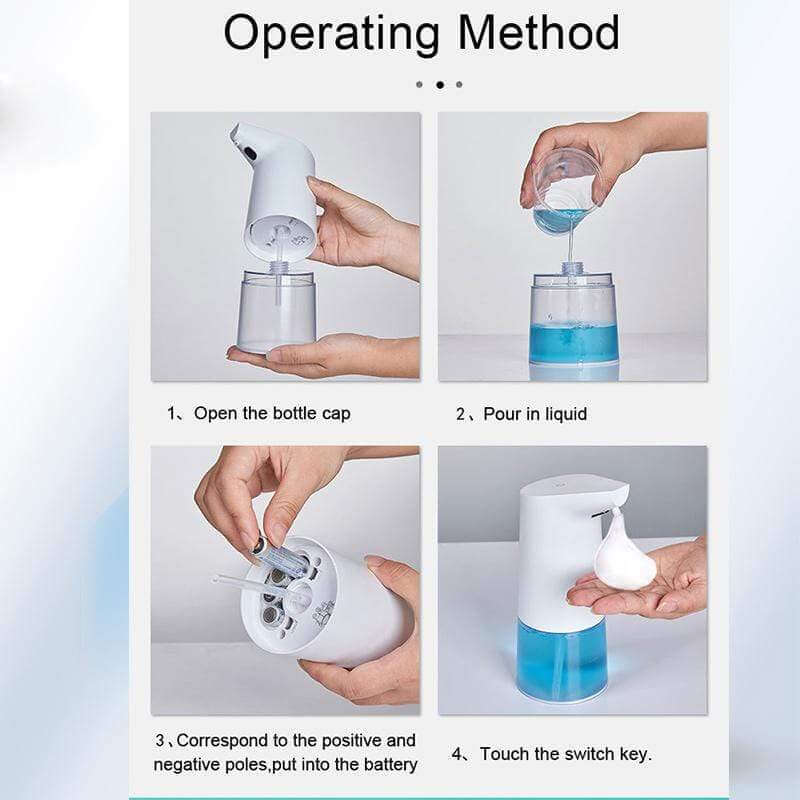 Operating Method

1、Open the bottle cap

2、Pour in liquid

3、Correspond to the positive and negative poles,put into the battery

4、Touch the switch key.